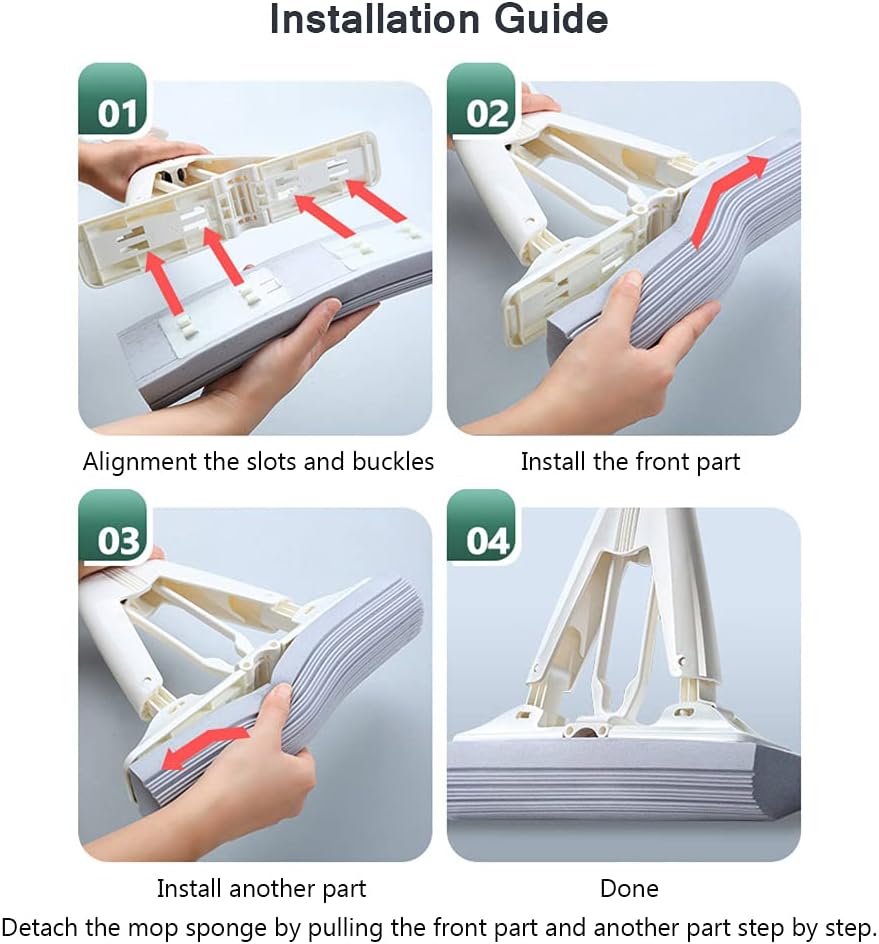 Installation Guide

01

Alignment the slots and buckles

02

Install the front part

03

Install another part

04

Done

Detach the mop sponge by pulling the front part and another part step by step.