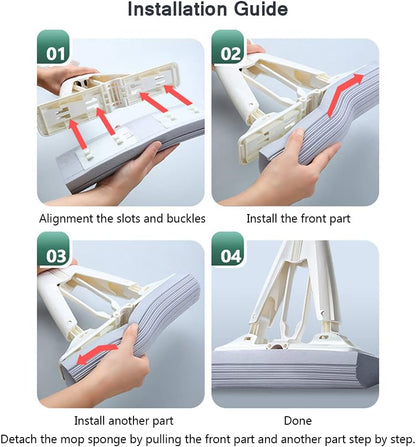 Installation Guide

01

Alignment the slots and buckles

02

Install the front part

03

Install another part

04

Done

Detach the mop sponge by pulling the front part and another part step by step.