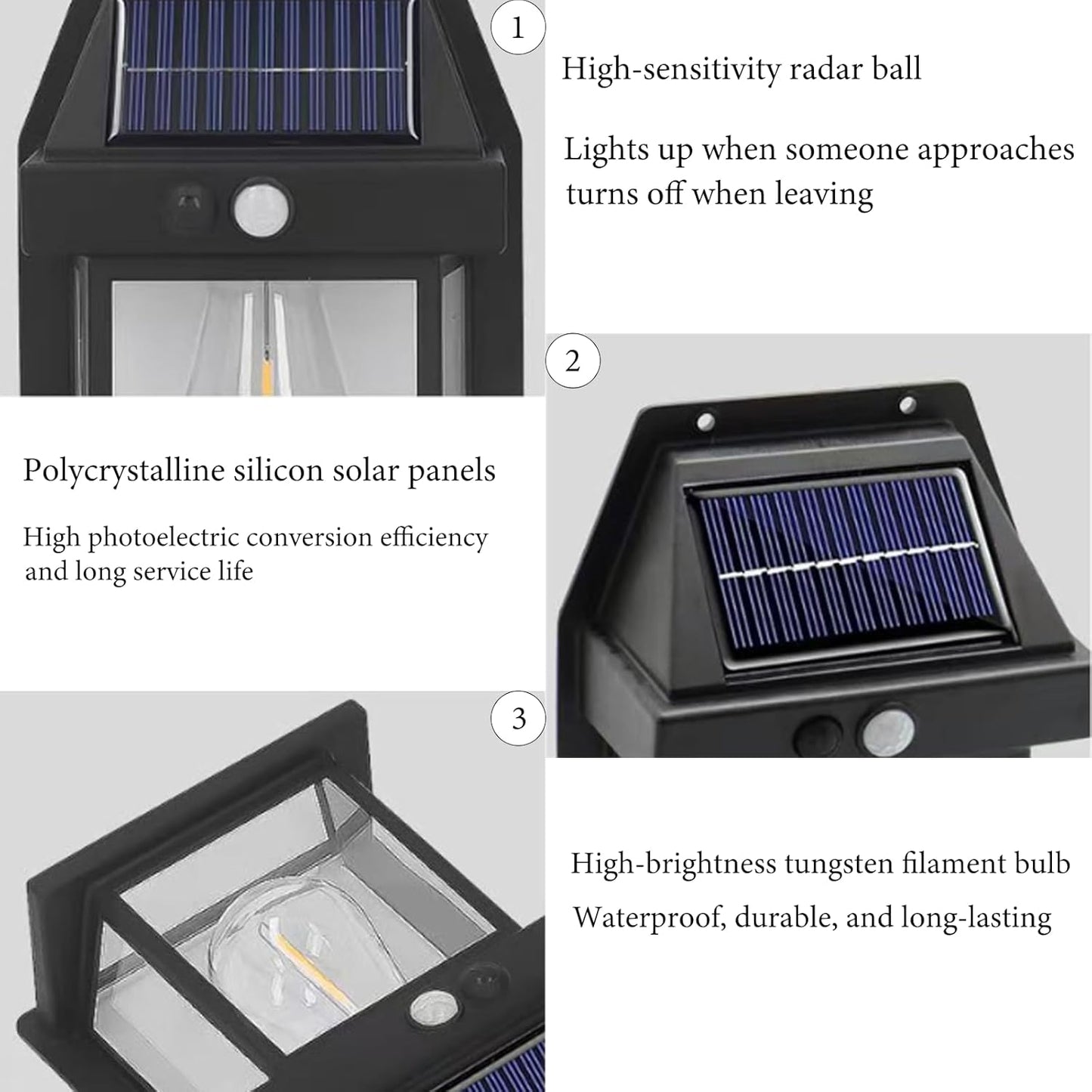 1

High-sensitivity radar ball

Lights up when someone approaches turns off when leaving

2

Polycrystalline silicon solar panels

High photoelectric conversion efficiency and long service life

3

High-brightness tungsten filament bulb

Waterproof, durable, and long-lasting