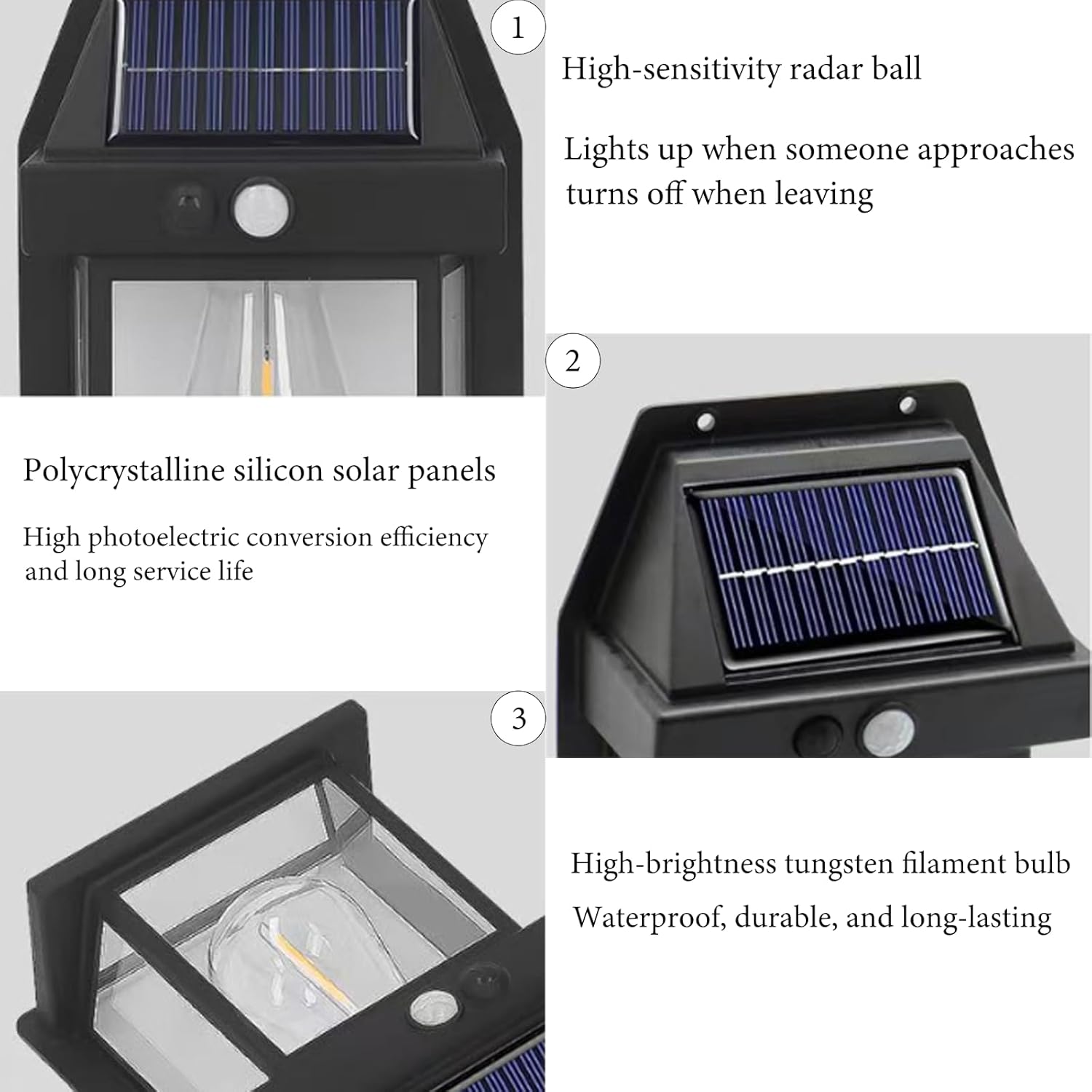 1

High-sensitivity radar ball

Lights up when someone approaches turns off when leaving

2

Polycrystalline silicon solar panels

High photoelectric conversion efficiency and long service life

3

High-brightness tungsten filament bulb

Waterproof, durable, and long-lasting