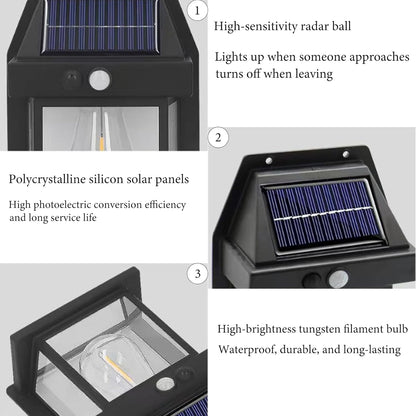 1

High-sensitivity radar ball

Lights up when someone approaches turns off when leaving

2

Polycrystalline silicon solar panels

High photoelectric conversion efficiency and long service life

3

High-brightness tungsten filament bulb

Waterproof, durable, and long-lasting